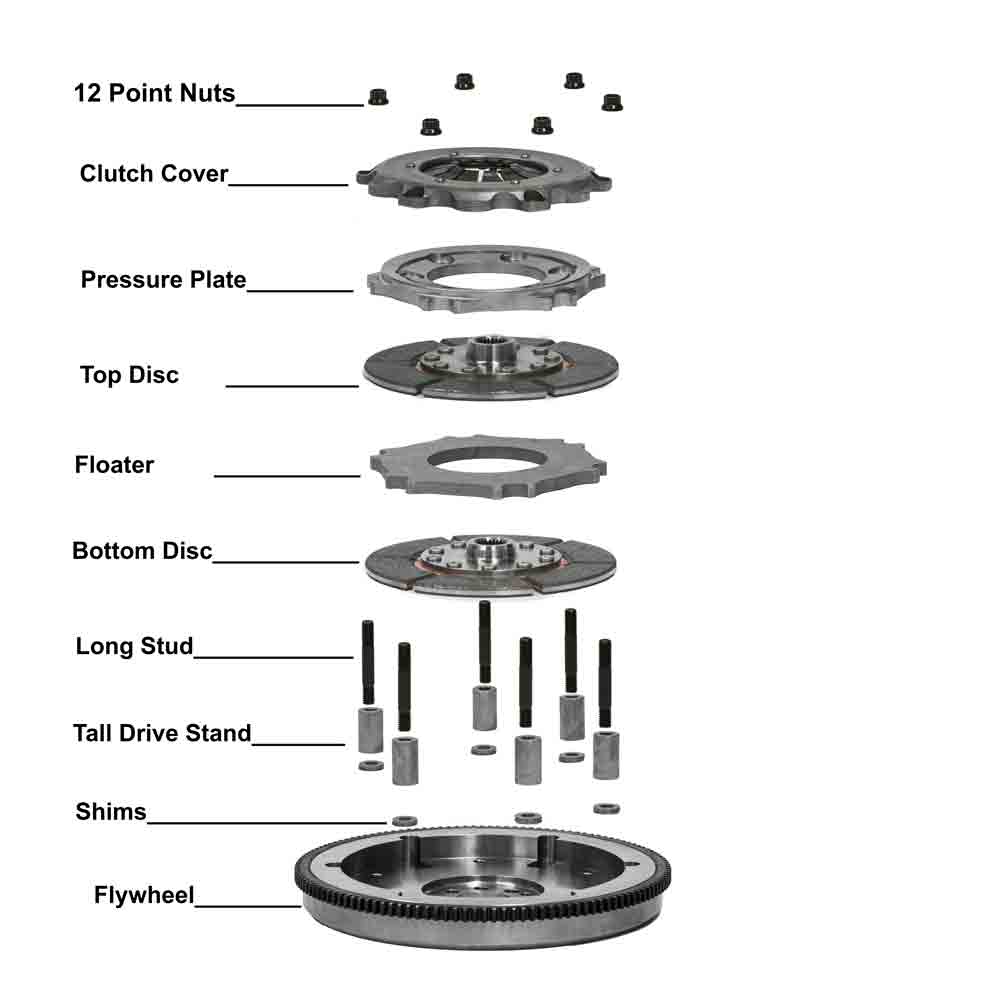 12 Point Nuts

Clutch Cover

Pressure Plate

Top Disc

Floater

Bottom Disc

Long Stud

Tall Drive Stand

Shims

Flywheel